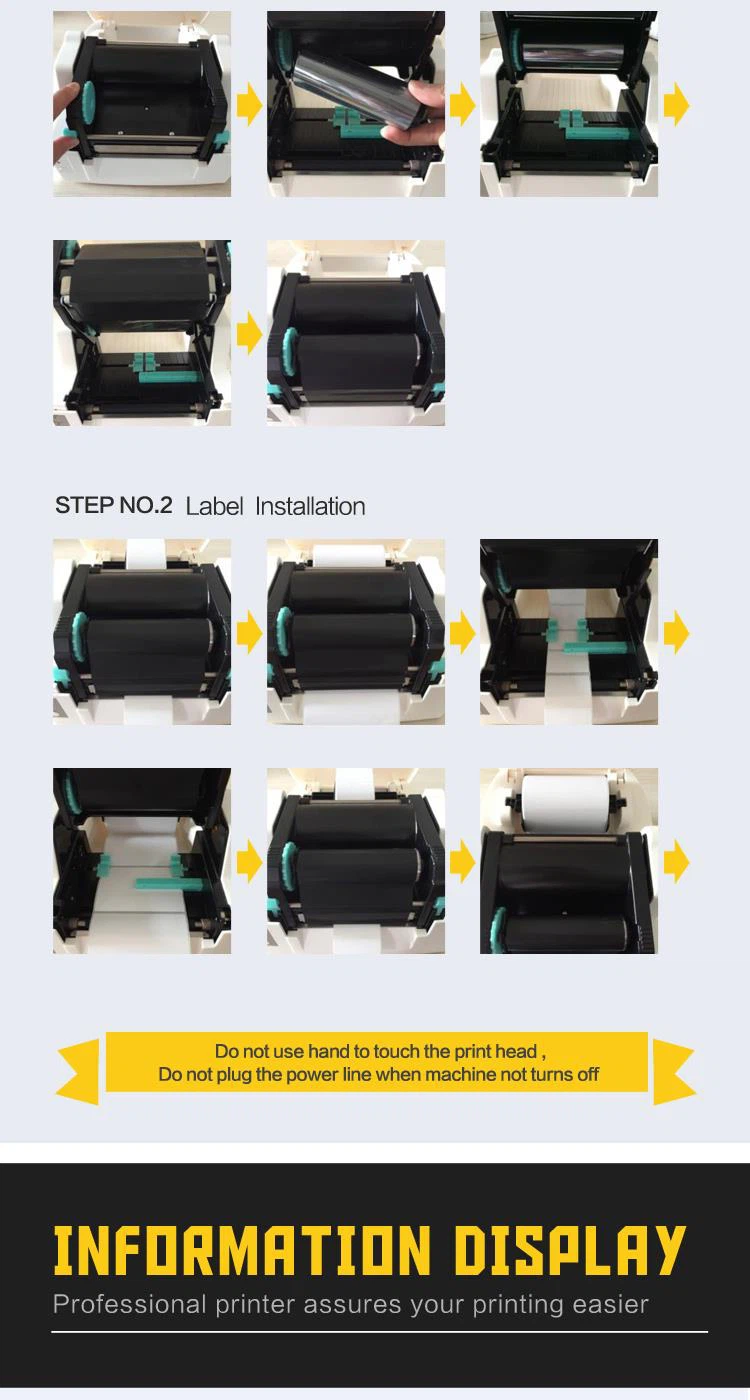 STEP NO.2 Label Installation

Do not use hand to touch the print head ,
Do not plug the power line when machine not turns off

INFORMATION DISPLAY
Professional printer assures your printing easier